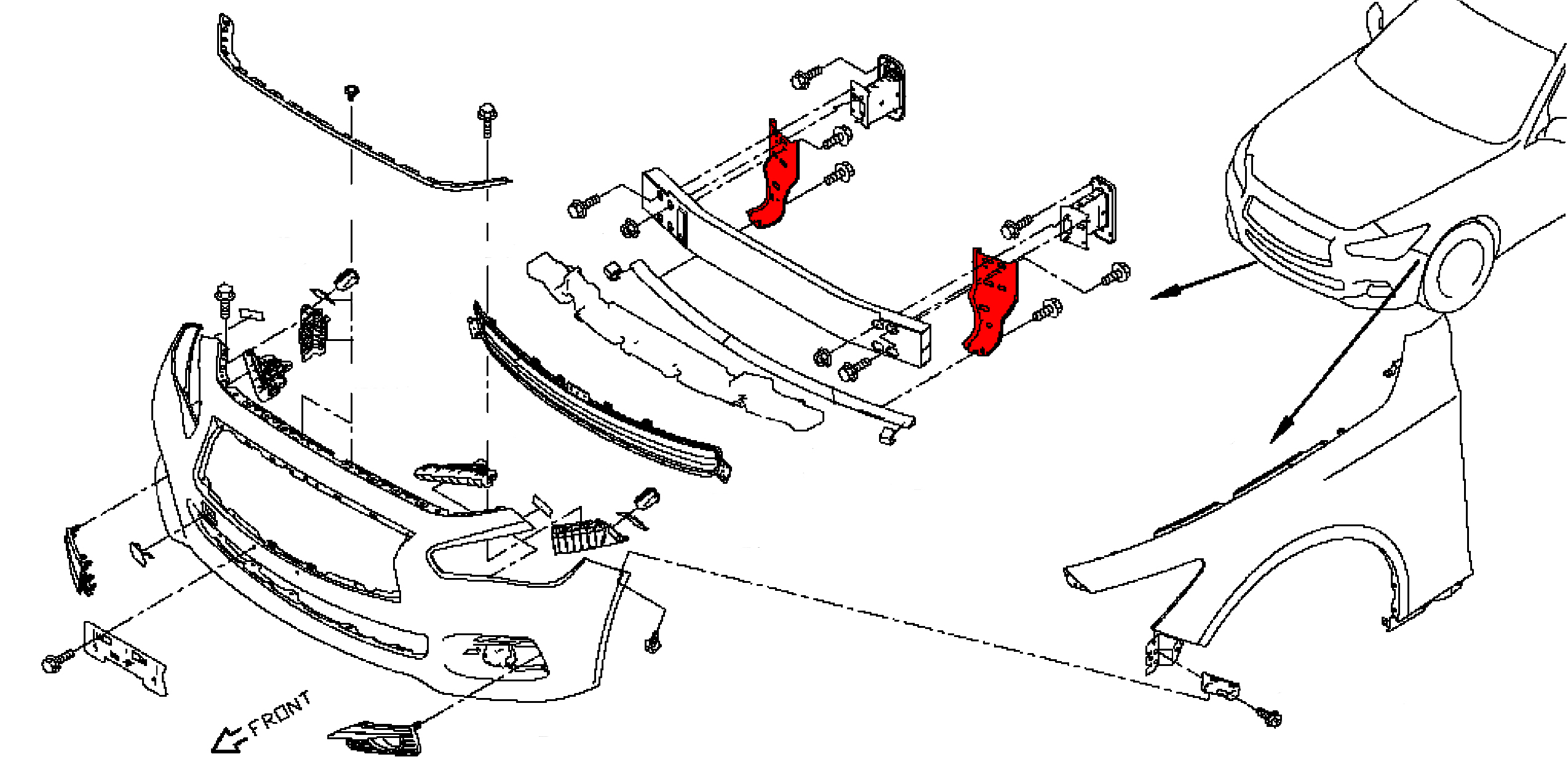 FRONT