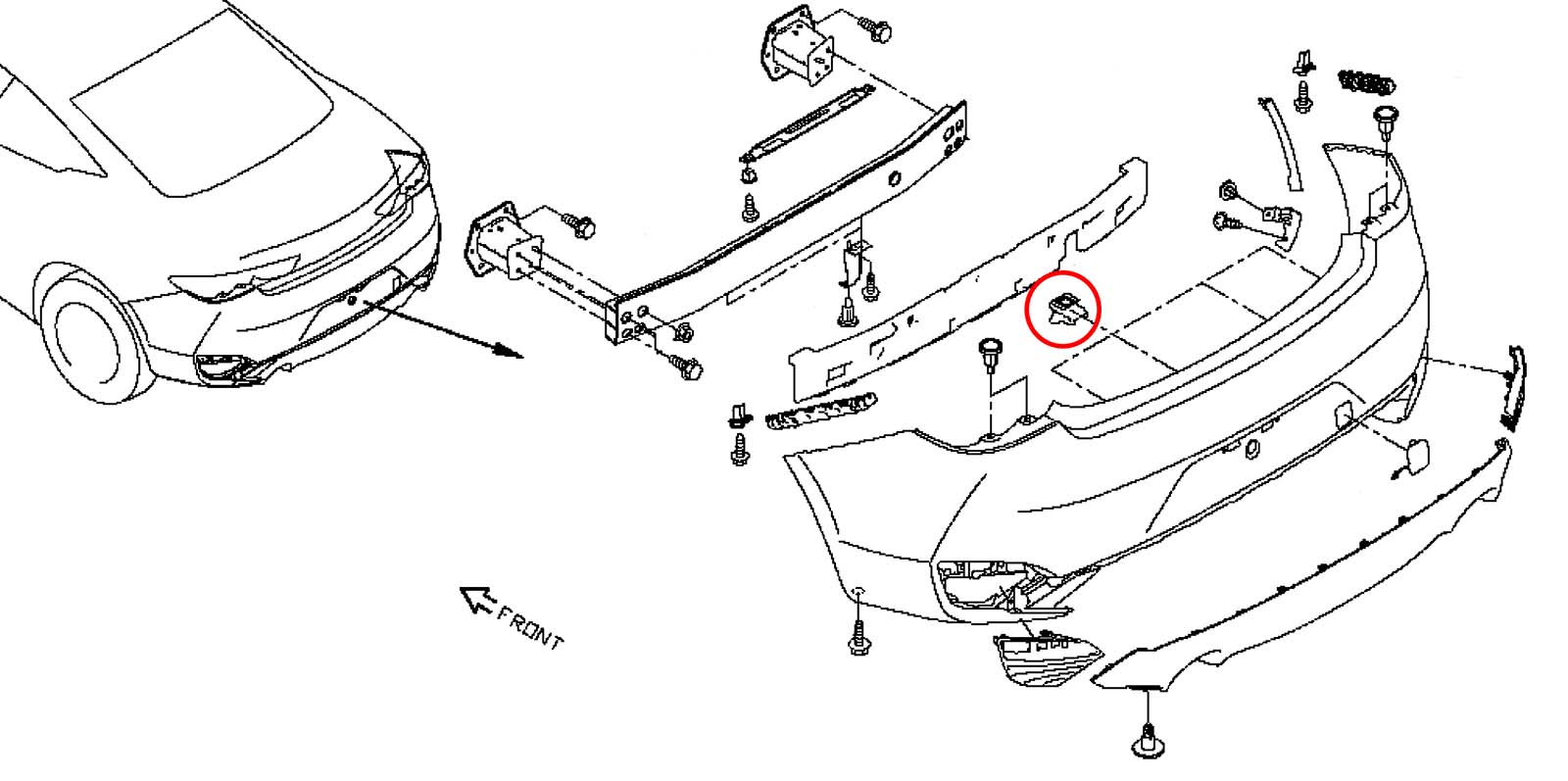 FRONT