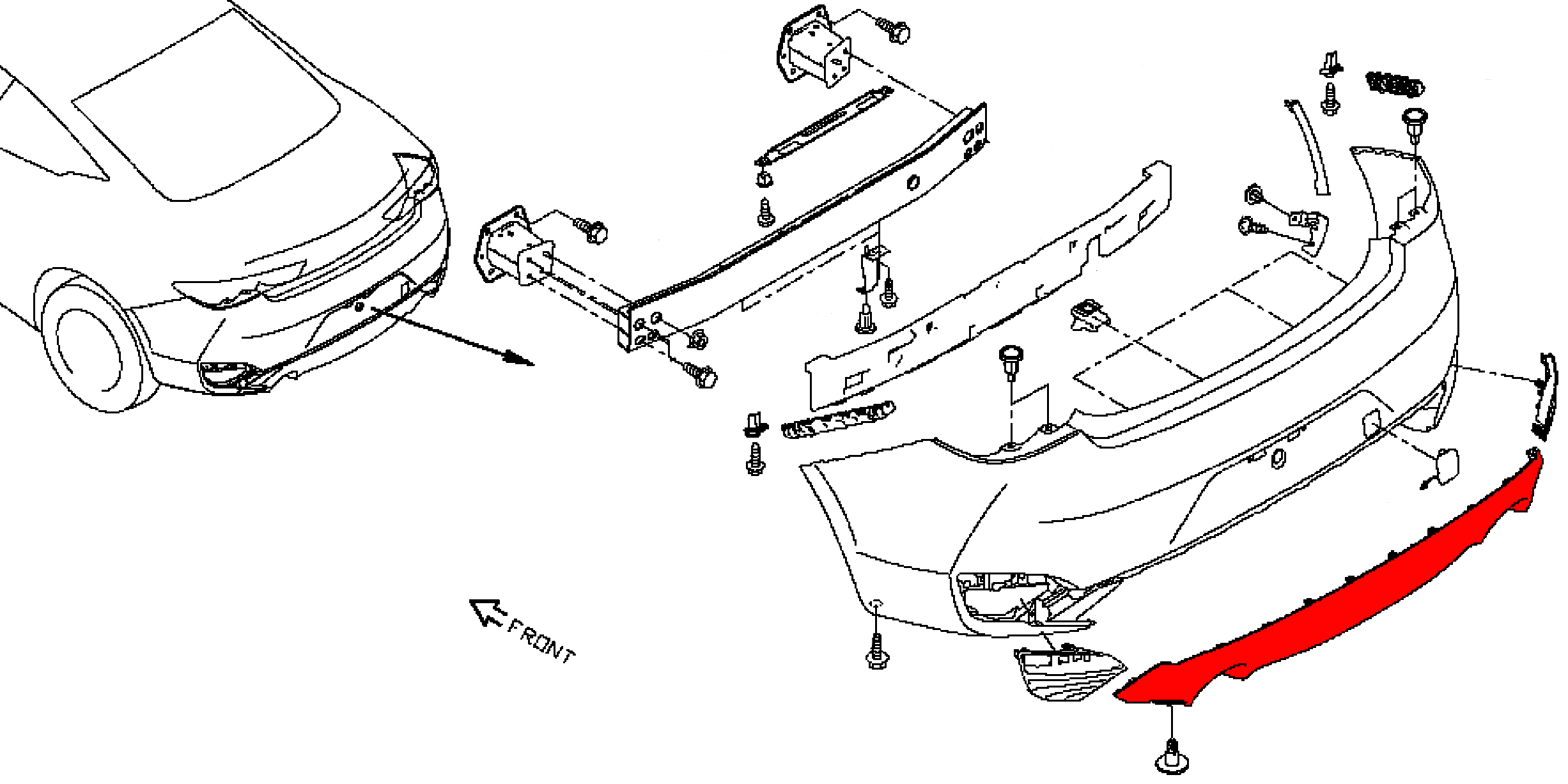 FRONT