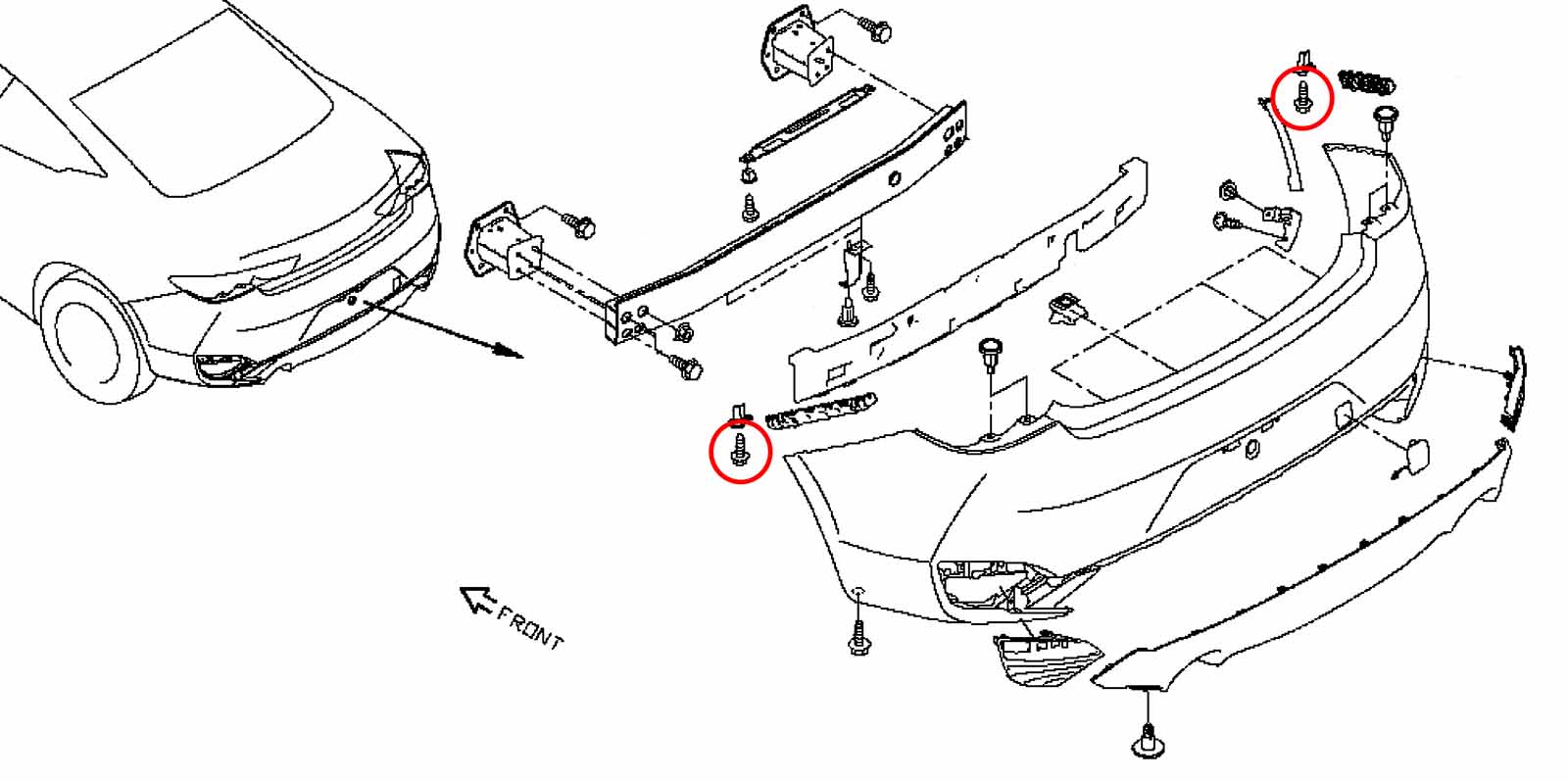 FRONT