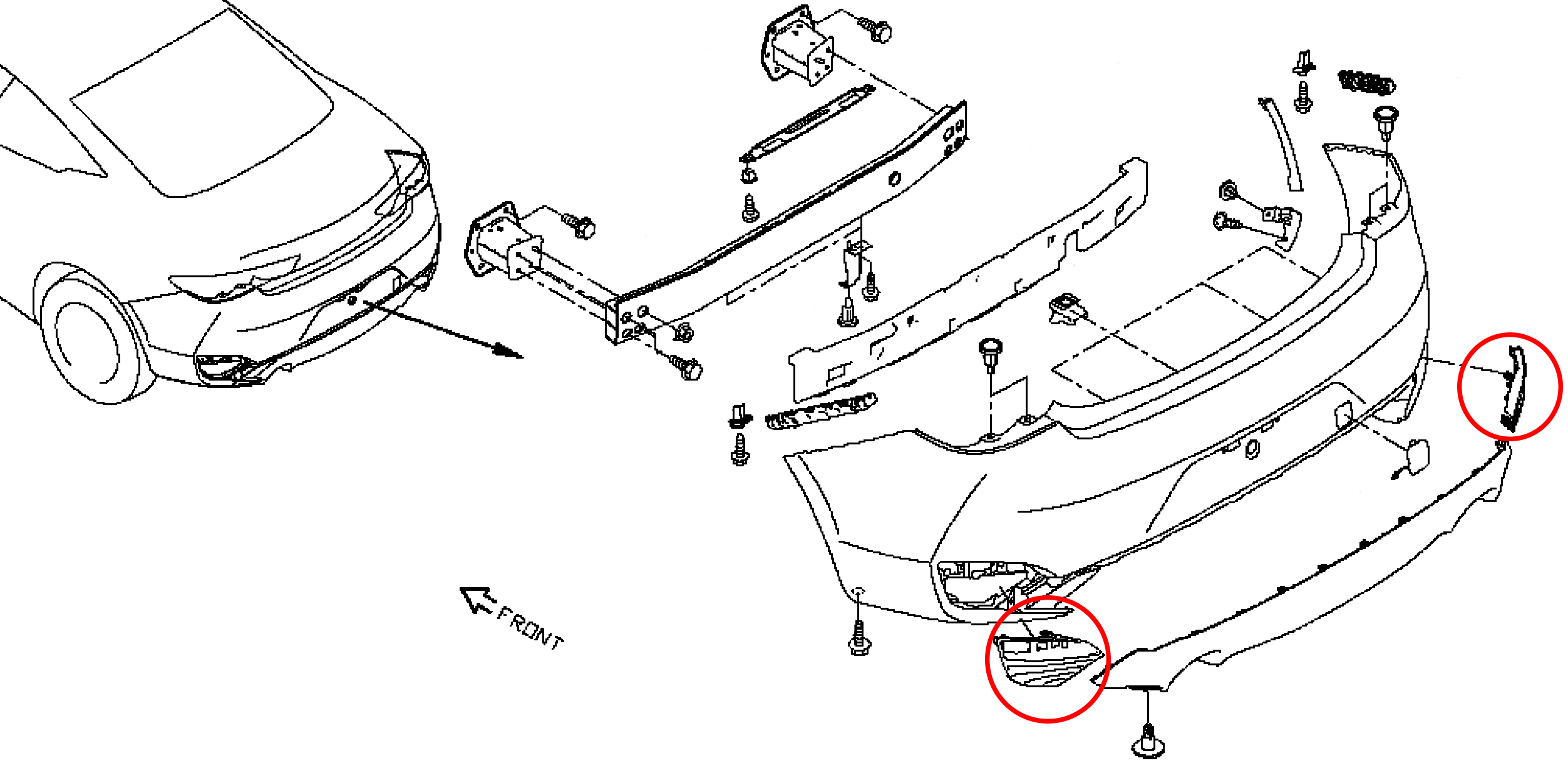 FRONT