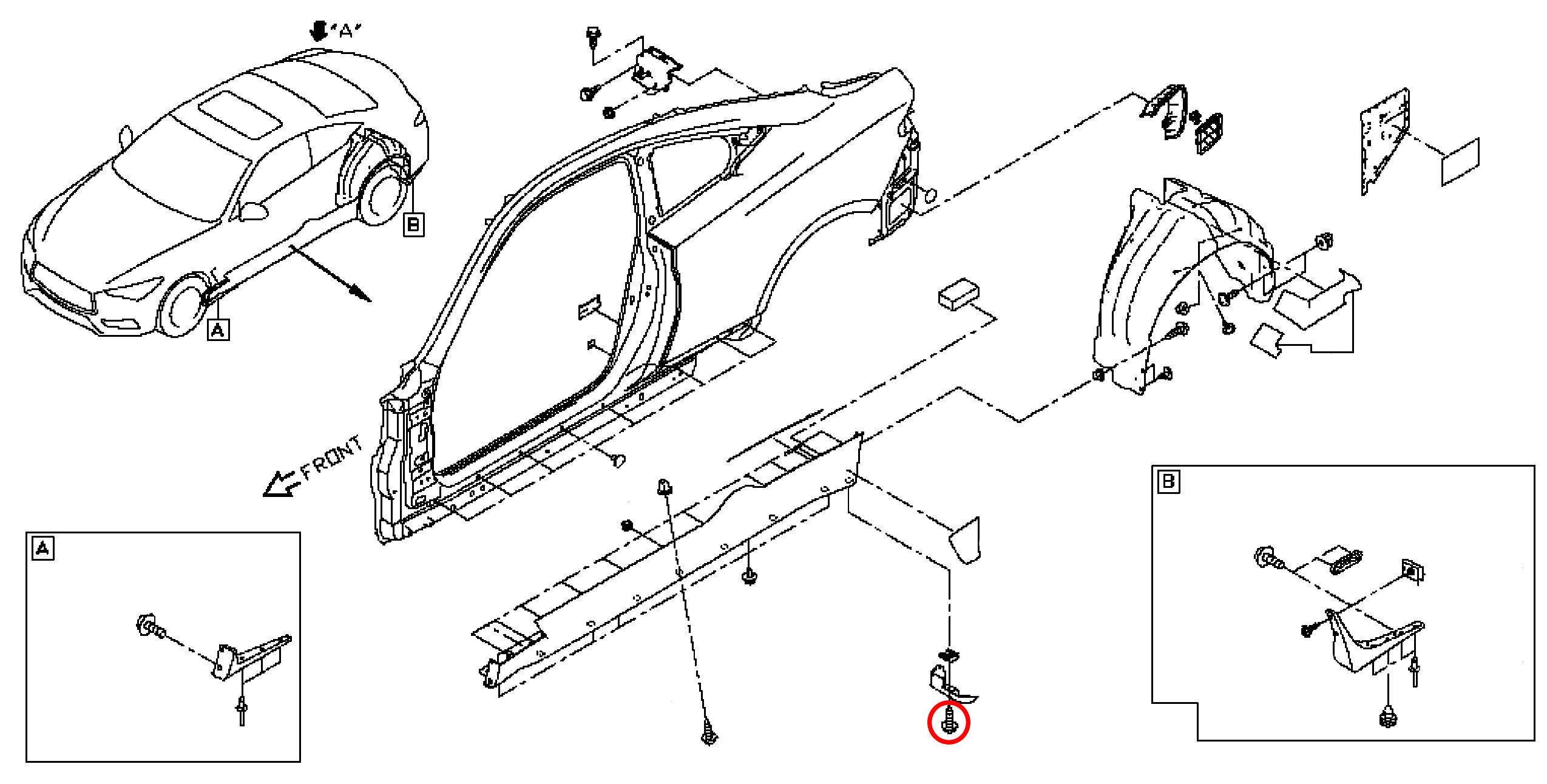 "A"

B

A

FRONT

A

B