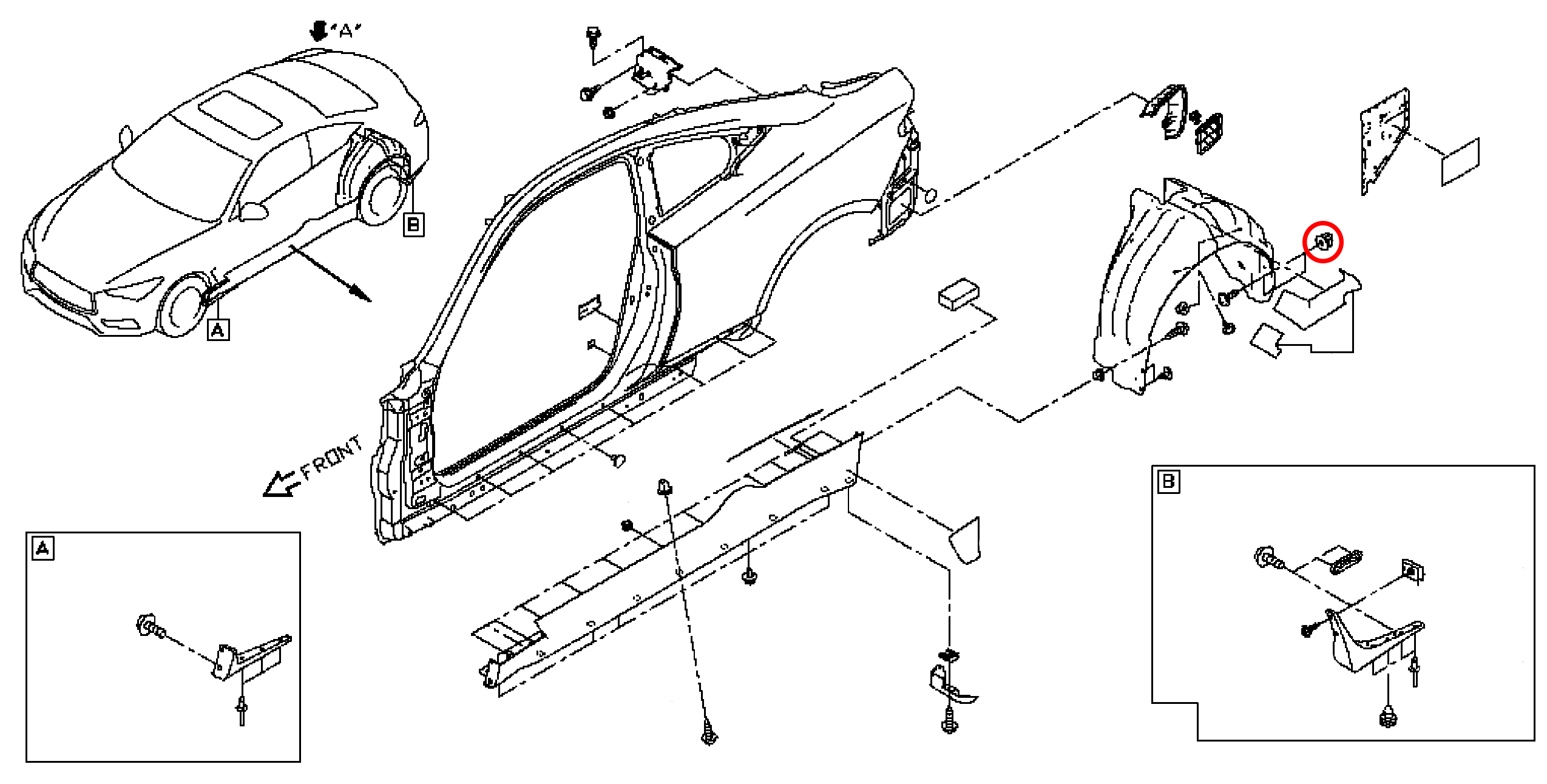 "A"
B
A
FRONT
A
B