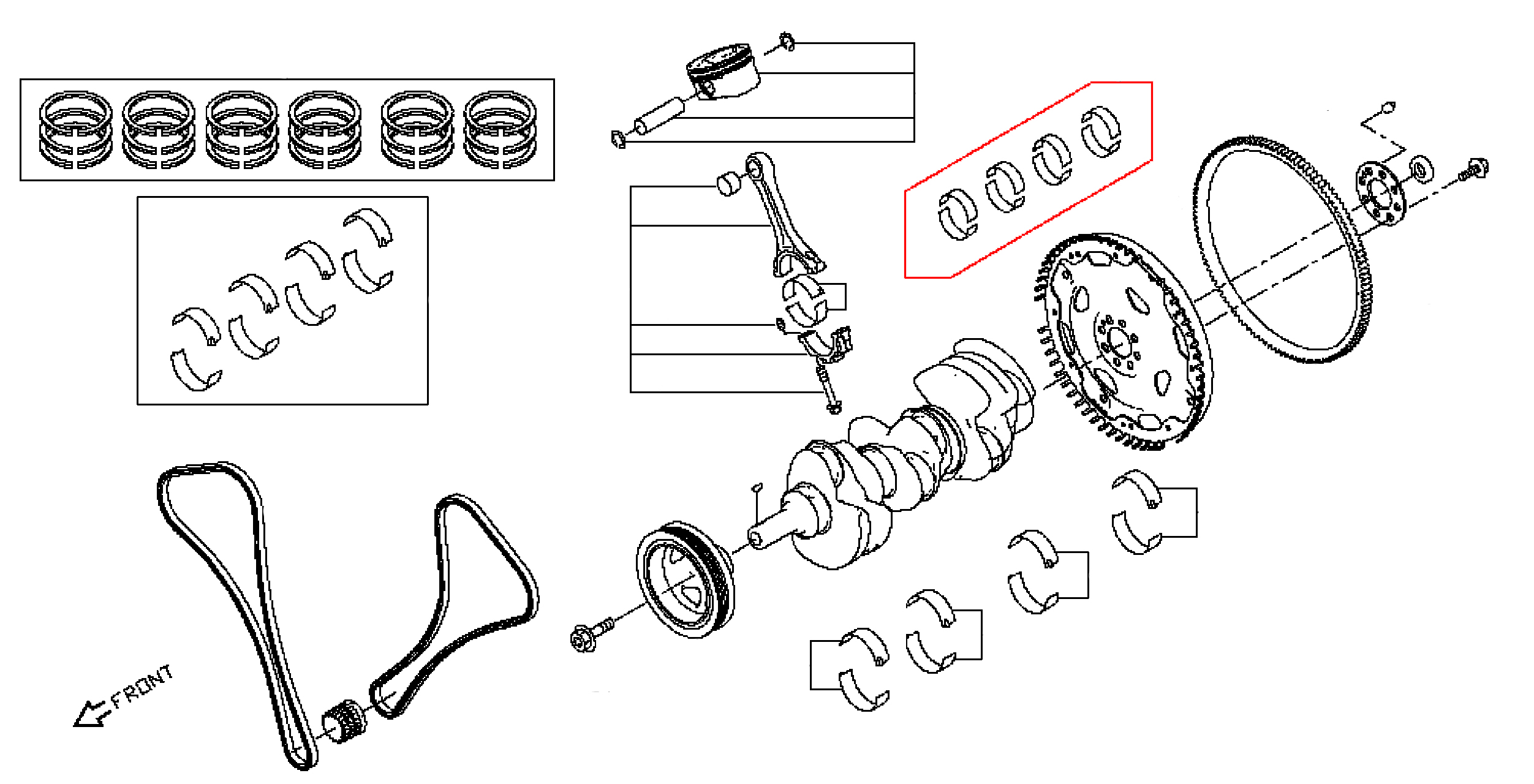 FRONT